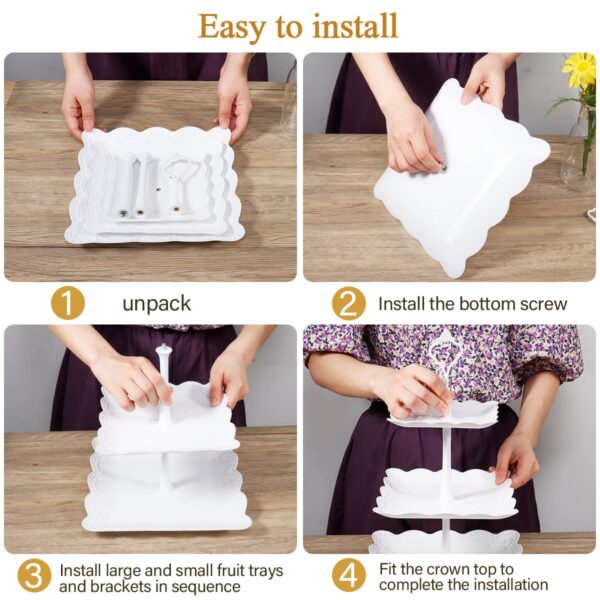 Easy to install

1 unpack

2 Install the bottom screw

3 Install large and small fruit trays and brackets in sequence

4 Fit the crown top to complete the installation